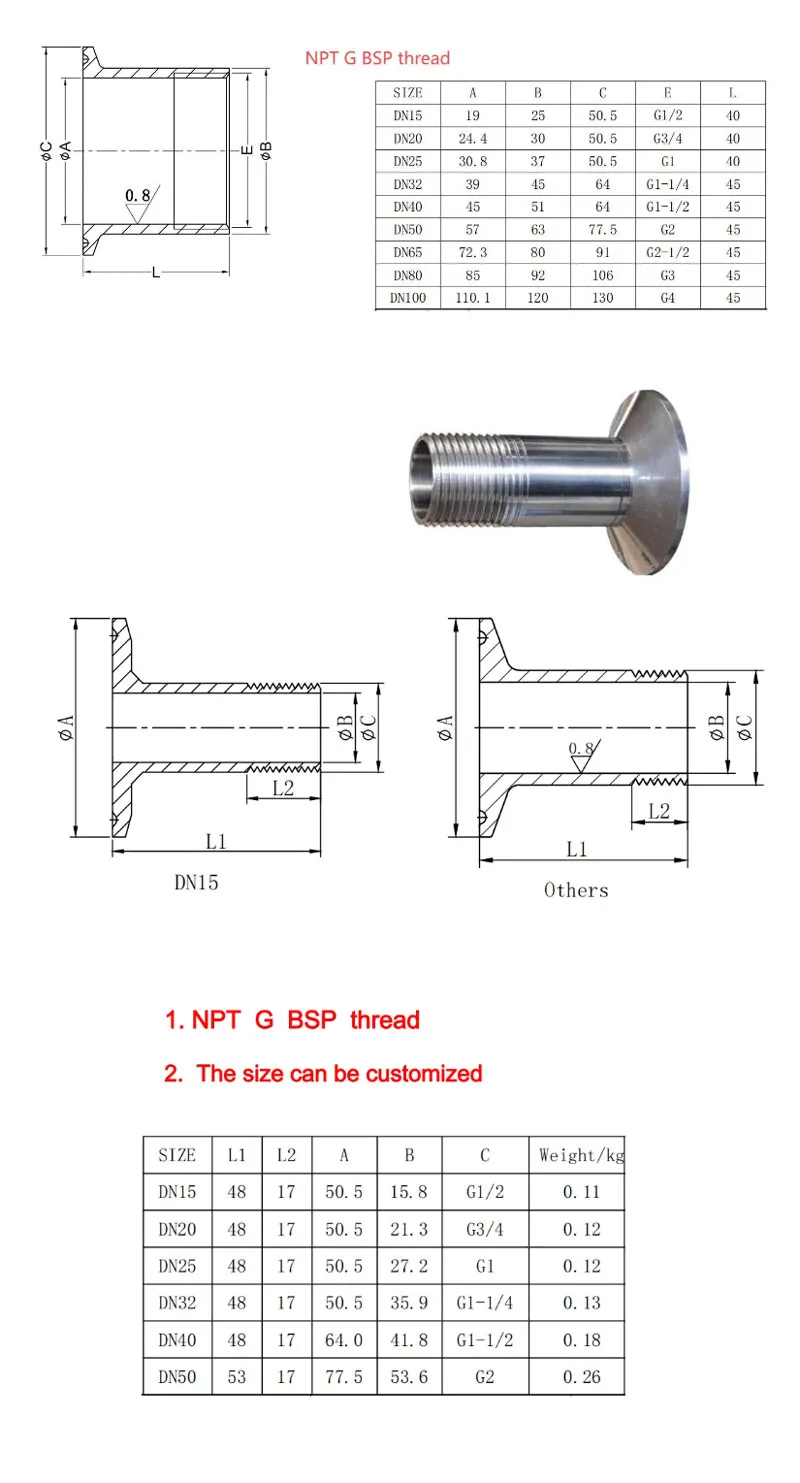 φC φA 0.8 E φB L

NPT G BSP thread

| SIZE | A | B | C | E | L |
|---|---|---|---|---|---|
| DN15 | 19 | 25 | 50.5 | G1/2 | 40 |
| DN20 | 24.4 | 30 | 50.5 | G3/4 | 40 |
| DN25 | 30.8 | 37 | 50.5 | G1 | 40 |
| DN32 | 39 | 45 | 64 | G1-1/4 | 45 |
| DN40 | 45 | 51 | 64 | G1-1/2 | 45 |
| DN50 | 57 | 63 | 77.5 | G2 | 45 |
| DN65 | 72.3 | 80 | 91 | G2-1/2 | 45 |
| DN80 | 85 | 92 | 106 | G3 | 45 |
| DN100 | 110.1 | 120 | 130 | G4 | 45 |

φA φB φC L2 L1

DN15

φA 0.8 φB φC L2 L1

Others

1. NPT G BSP thread

2. The size can be customized

| SIZE | L1 | L2 | A | B | C | Weight/kg |
|---|---|---|---|---|---|---|
| DN15 | 48 | 17 | 50.5 | 15.8 | G1/2 | 0.11 |
| DN20 | 48 | 17 | 50.5 | 21.3 | G3/4 | 0.12 |
| DN25 | 48 | 17 | 50.5 | 27.2 | G1 | 0.12 |
| DN32 | 48 | 17 | 50.5 | 35.9 | G1-1/4 | 0.13 |
| DN40 | 48 | 17 | 64.0 | 41.8 | G1-1/2 | 0.18 |
| DN50 | 53 | 17 | 77.5 | 53.6 | G2 | 0.26 |