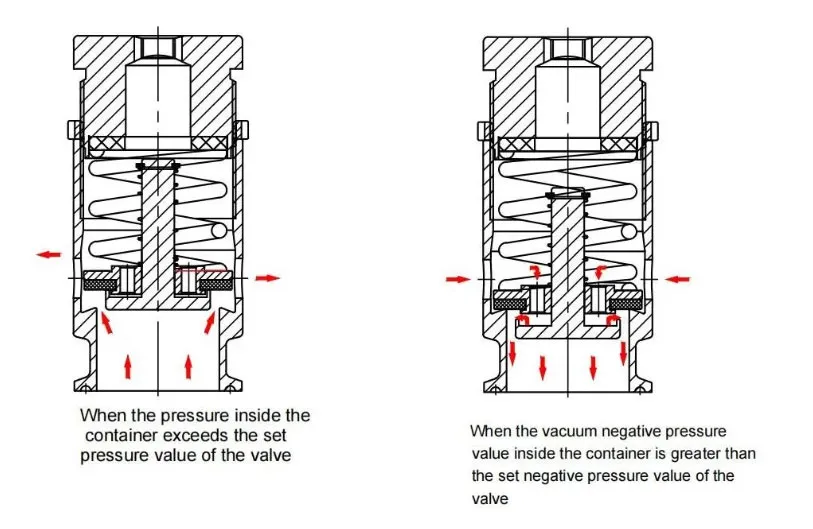 When the pressure inside the container exceeds the set pressure value of the valve

When the vacuum negative pressure value inside the container is greater than the set negative pressure value of the valve